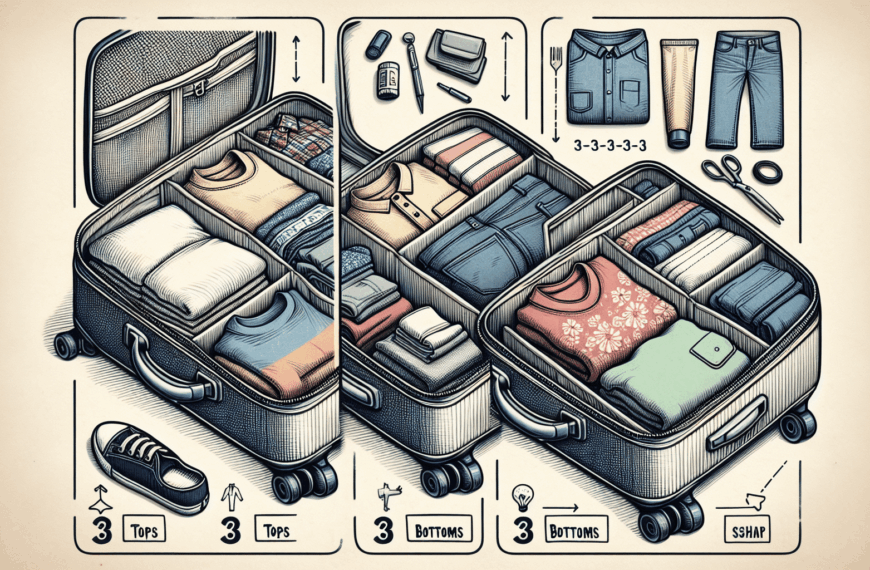 3-3-3-3-3

3 TOPS

3 TOPS

3 BOTTOMS

3 BOTTOMS

SSHAP