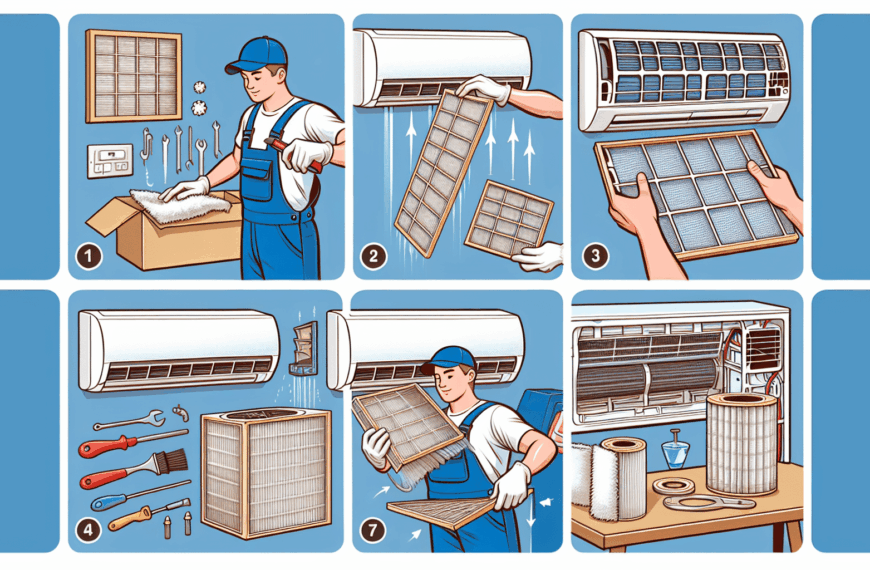 1

2

3

4

7