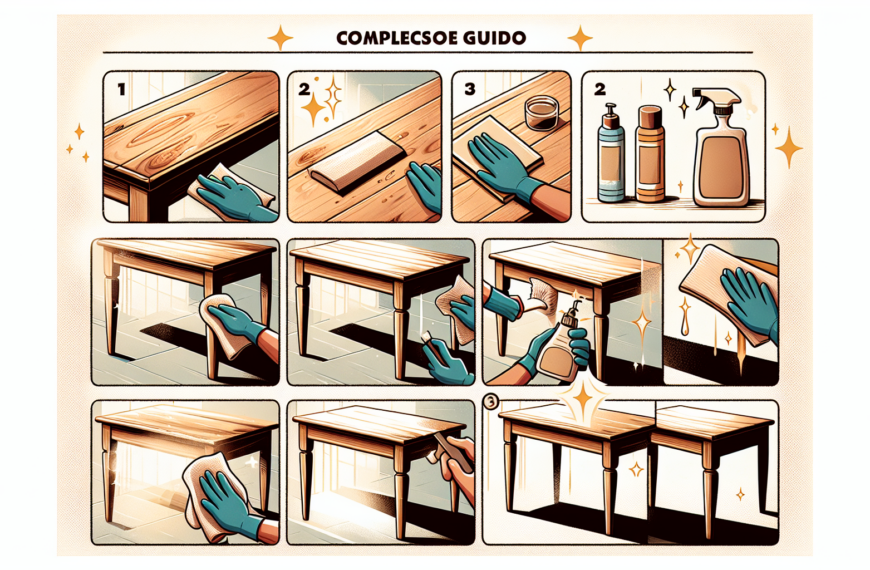 COMPLECSOE GUIDO

1

2

3

2

3