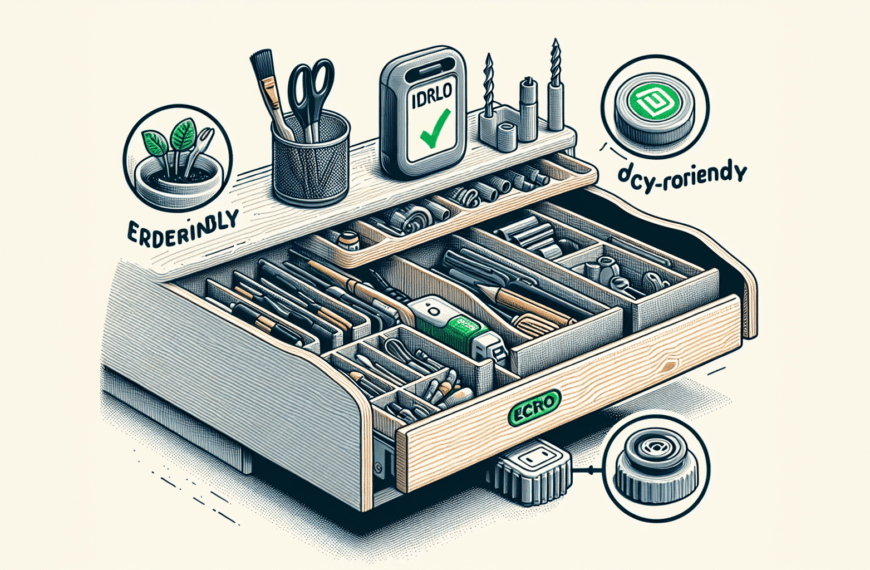 IDRLO

ERDERINDLY

DCY-RORIENDY

ECRO